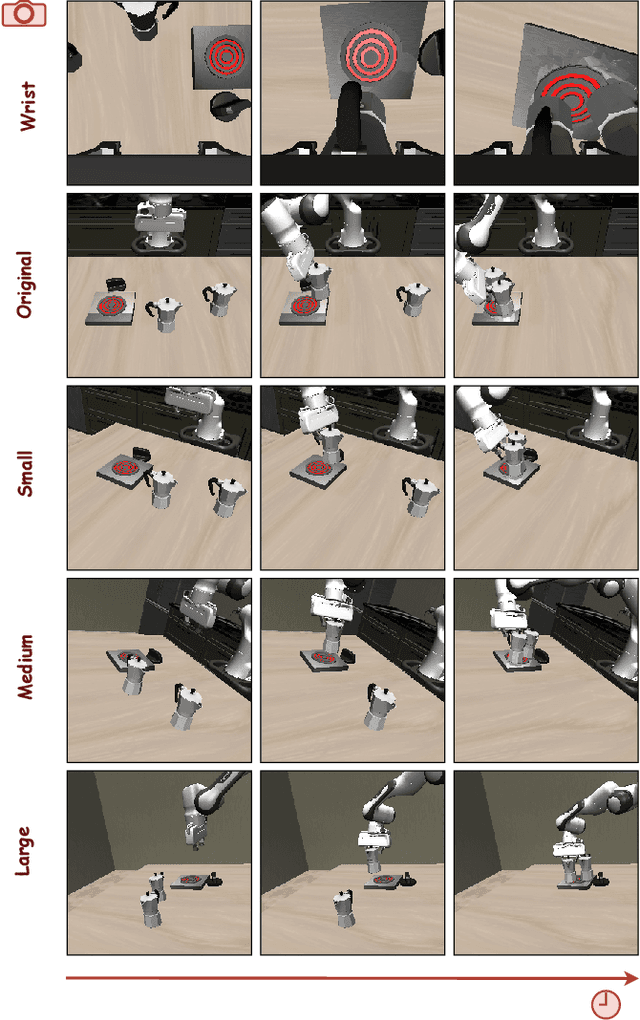 Wrist

Original

Small

Medium

Large