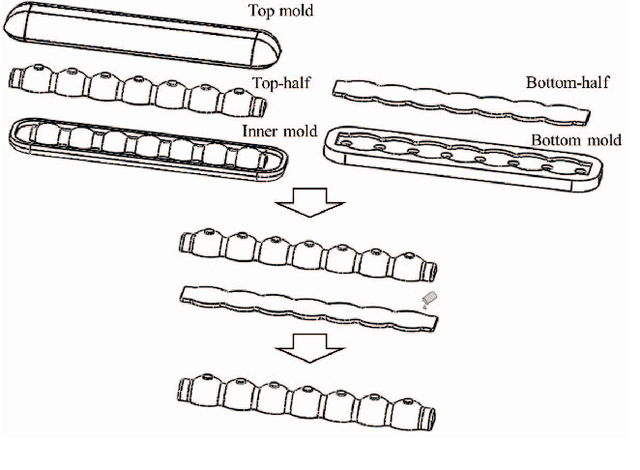 Top mold

Top-half

Bottom-half

Inner mold

Bottom mold