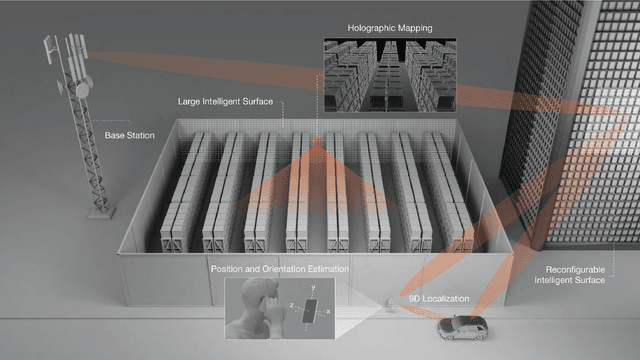 Holographic Mapping

Large Intelligent Surface

Base Station

Position and Orientation Estimation

y

z

x

9D Localization

Reconfigurable Intelligent Surface