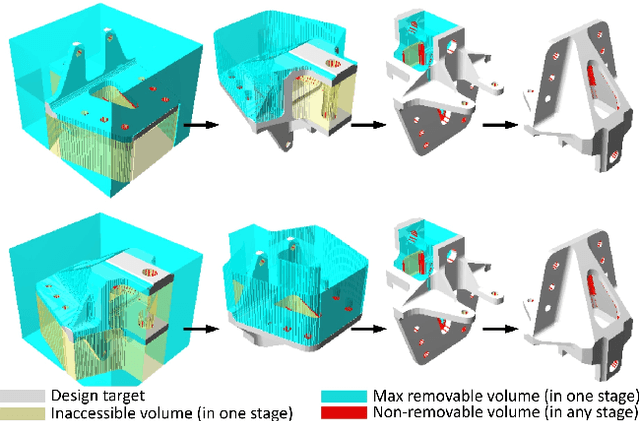 Design target
Inaccessible volume (in one stage)
Max removable volume (in one stage)
Non-removable volume (in any stage)