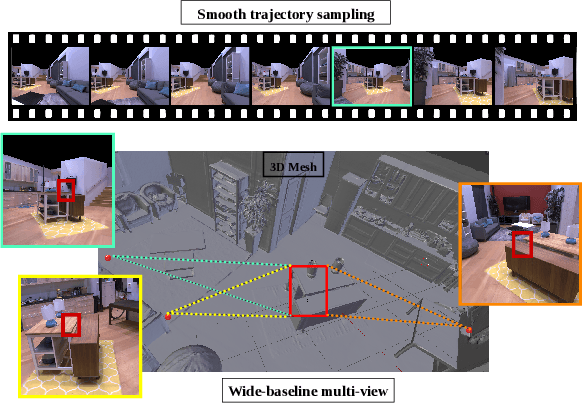 Smooth trajectory sampling

3D Mesh

Wide-baseline multi-view