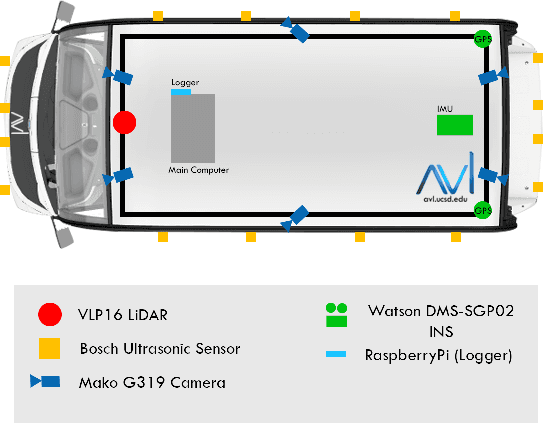 GPS
Logger
IMU
Main Computer
AVL
avl.ucsd.edu
GPS

VLP16 LiDAR
Bosch Ultrasonic Sensor
Mako G319 Camera
Watson DMS-SGP02 INS
RaspberryPi (Logger)