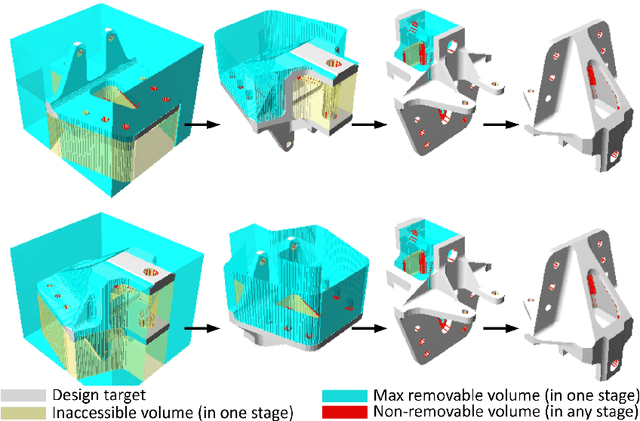 Design target
Inaccessible volume (in one stage)
Max removable volume (in one stage)
Non-removable volume (in any stage)