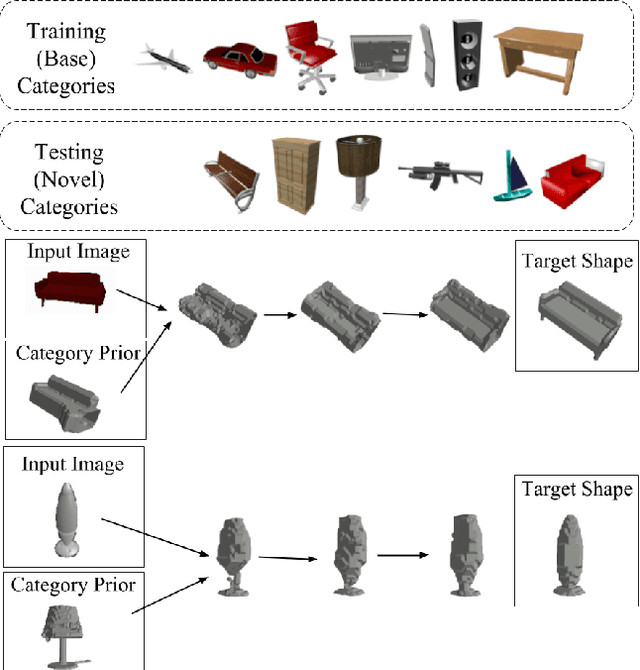 Training (Base) Categories

Testing (Novel) Categories

Input Image

Category Prior

Target Shape

Input Image

Category Prior

Target Shape