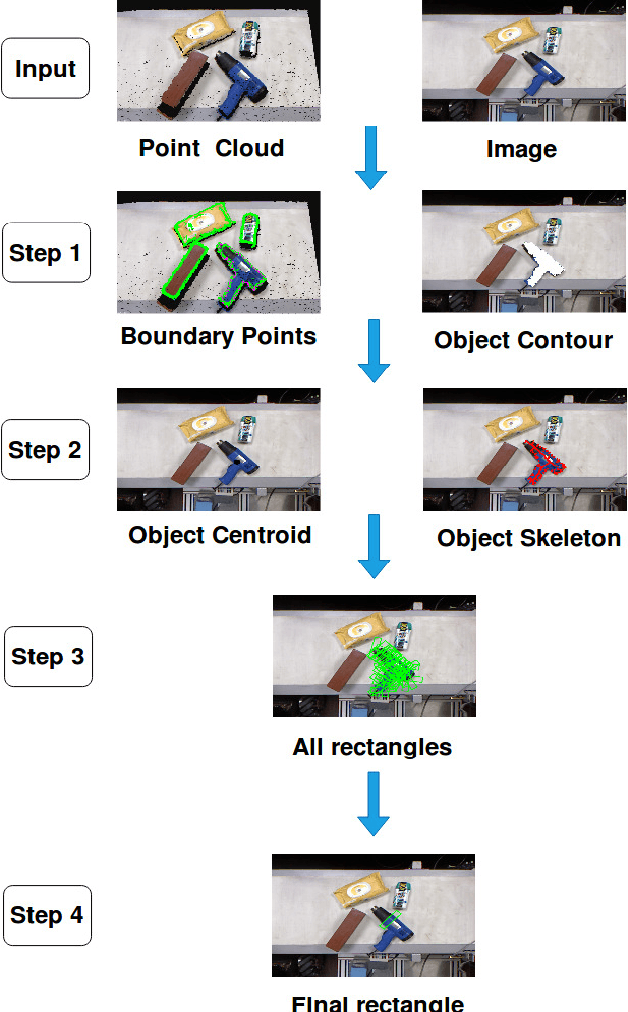 Input

Point Cloud

Image

Step 1

Boundary Points

Object Contour

Step 2

Object Centroid

Object Skeleton

Step 3

All rectangles

Step 4

Final rectangle