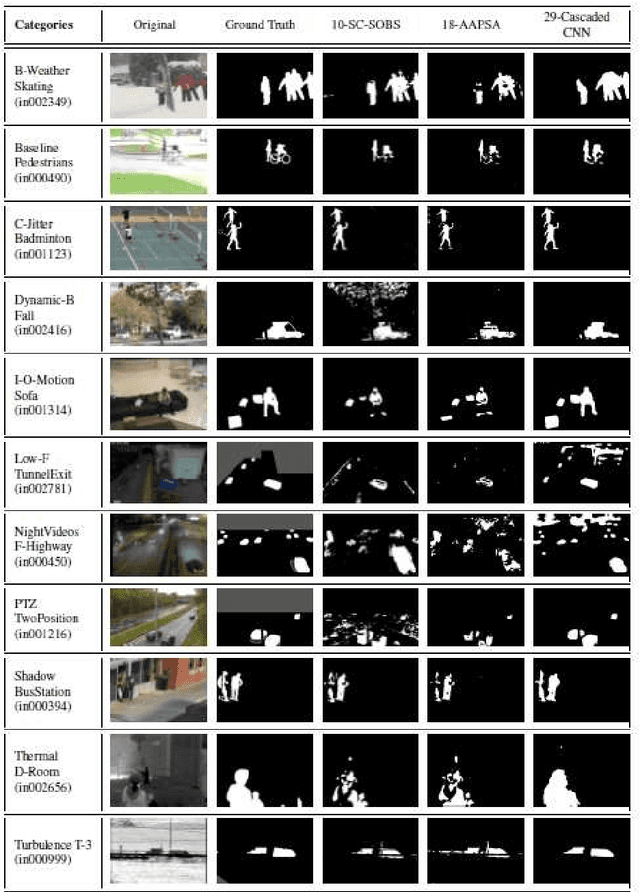 | Categories | Original | Ground Truth | 10-SC-SOBS | 18-AAPSA | 29-Cascaded CNN |
|---|---|---|---|---|---|
| B-Weather Skating (in002349) | | | | | |
| Baseline Pedestrians (in000490) | | | | | |
| C-Jitter Badminton (in001123) | | | | | |
| Dynamic-B Fall (in002416) | | | | | |
| I-O-Motion Sofa (in001314) | | | | | |
| Low-F TunnelExit (in002781) | | | | | |
| NightVideos F-Highway (in000450) | | | | | |
| PTZ TwoPosition (in001216) | | | | | |
| Shadow BusStation (in000394) | | | | | |
| Thermal D-Room (in002656) | | | | | |
| Turbulence T-3 (in000999) | | | | | |