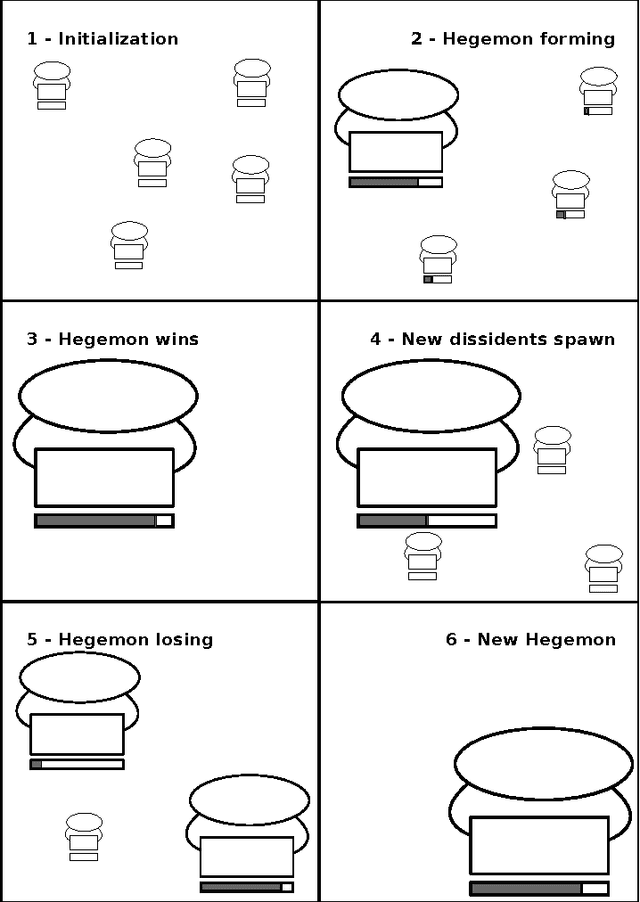 1 - Initialization

2 - Hegemon forming

3 - Hegemon wins

4 - New dissidents spawn

5 - Hegemon losing

6 - New Hegemon