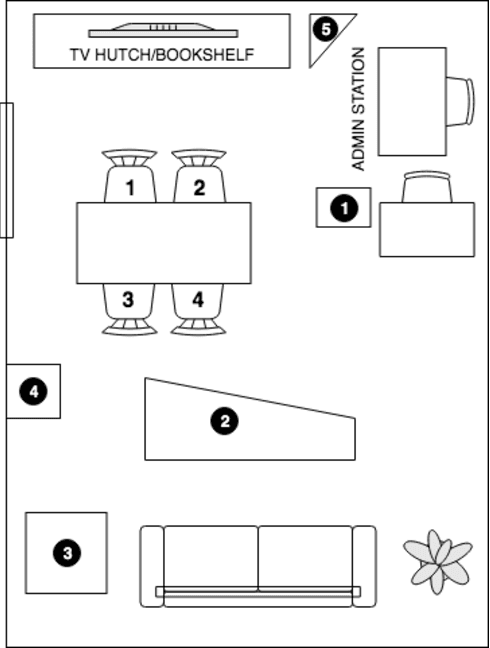 TV HUTCH/BOOKSHELF

5

ADMIN STATION

1

2

1

3

4

4

2

3