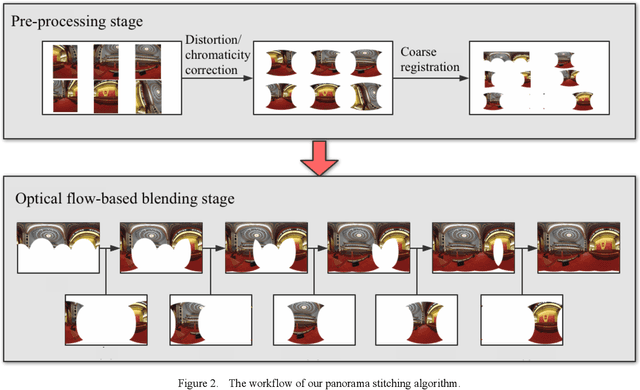 Pre-processing stage

Distortion/ chromaticity correction

Coarse registration

Optical flow-based blending stage

Figure 2. The workflow of our panorama stitching algorithm.