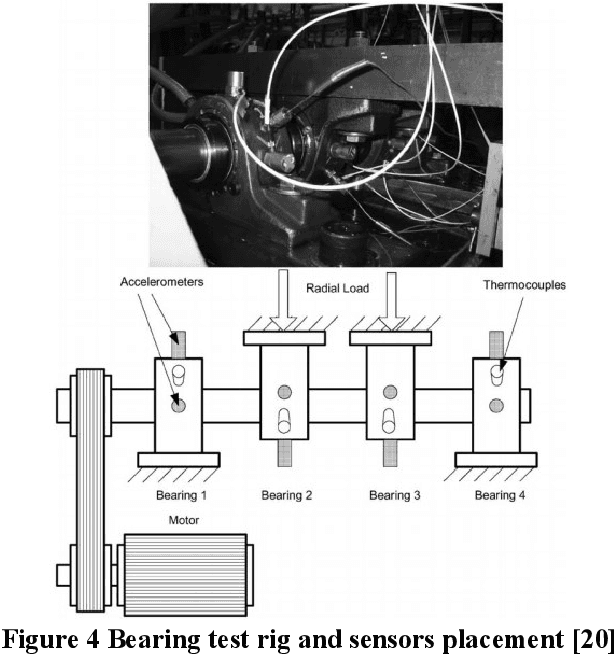 Accellerometers

Radial Load

Thermocouples

Bearing 1

Bearing 2

Bearing 3

Bearing 4

Motor

Figure 4 Bearing test rig and sensors placement [20]