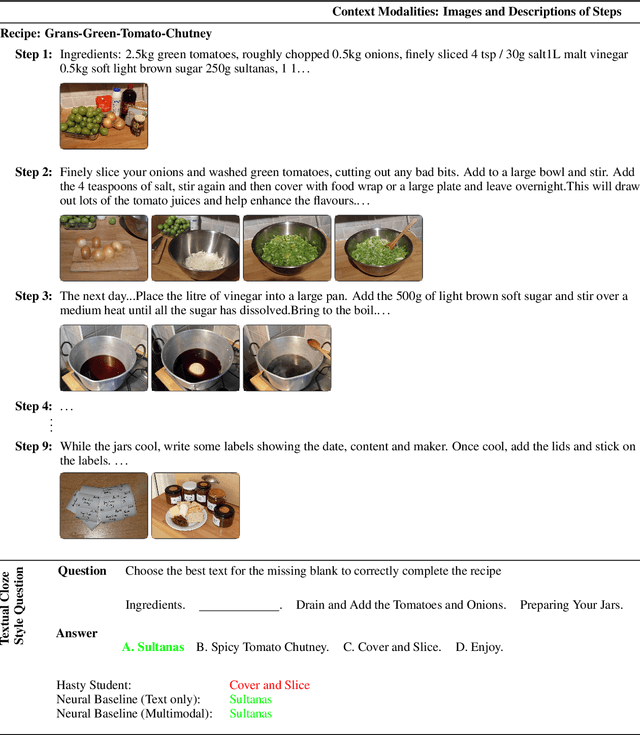 Context Modalities: Images and Descriptions of Steps

Recipe: Grans-Green-Tomato-Chutney

Step 1: Ingredients: 2.5kg green tomatoes, roughly chopped 0.5kg onions, finely sliced 4 tsp / 30g salt1L malt vinegar 0.5kg soft light brown sugar 250g sultanas, 1 1...

Step 2: Finely slice your onions and washed green tomatoes, cutting out any bad bits. Add to a large bowl and stir. Add the 4 teaspoons of salt, stir again and then cover with food wrap or a large plate and leave overnight.This will draw out lots of the tomato juices and help enhance the flavours....

Step 3: The next day...Place the litre of vinegar into a large pan. Add the 500g of light brown soft sugar and stir over a medium heat until all the sugar has dissolved.Bring to the boil....

Step 4: ...

⋮

Step 9: While the jars cool, write some labels showing the date, content and maker. Once cool, add the lids and stick on the labels. ...

Textual Cloze Style Question

Question Choose the best text for the missing blank to correctly complete the recipe

Ingredients. ____________. Drain and Add the Tomatoes and Onions. Preparing Your Jars.

Answer

A. Sultanas B. Spicy Tomato Chutney. C. Cover and Slice. D. Enjoy.

Hasty Student: Cover and Slice
Neural Baseline (Text only): Sultanas
Neural Baseline (Multimodal): Sultanas