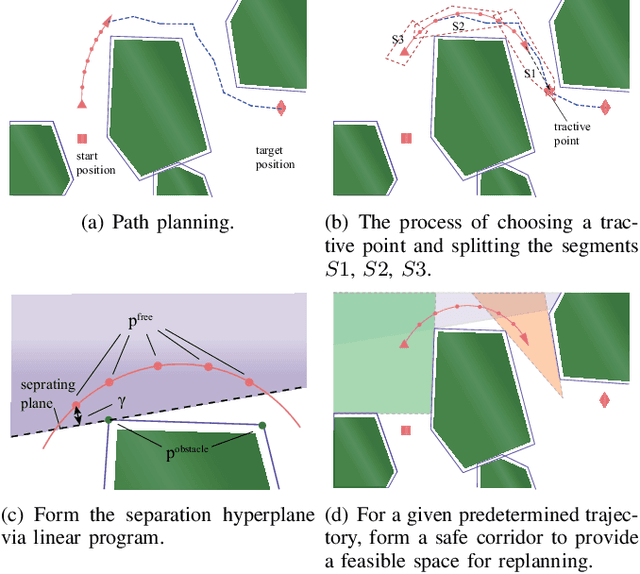 start position

target position

(a) Path planning.

S3

S2

S1

tractive point

(b) The process of choosing a tractive point and splitting the segments $S1$, $S2$, $S3$.

$p^{free}$

seprating plane

$\gamma$

$p^{obstacle}$

(c) Form the separation hyperplane via linear program.

(d) For a given predetermined trajectory, form a safe corridor to provide a feasible space for replanning.