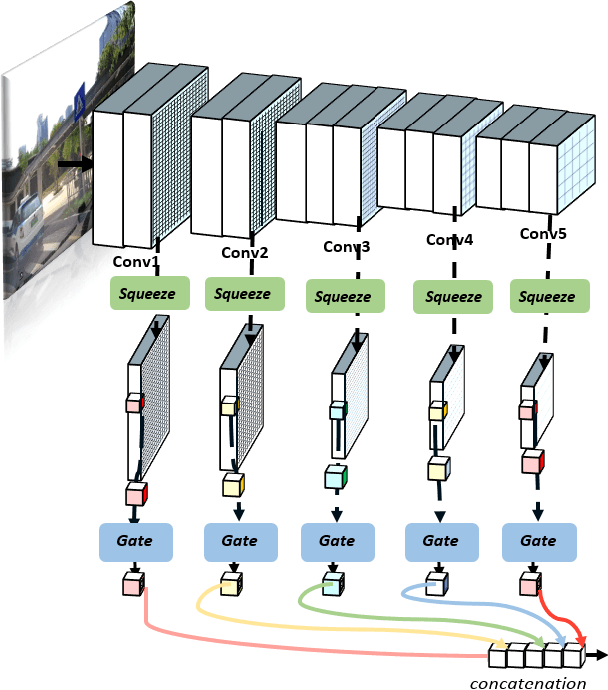 Conv1
Conv2
Conv3
Conv4
Conv5
Squeeze
Squeeze
Squeeze
Squeeze
Squeeze
Gate
Gate
Gate
Gate
Gate
concatenation