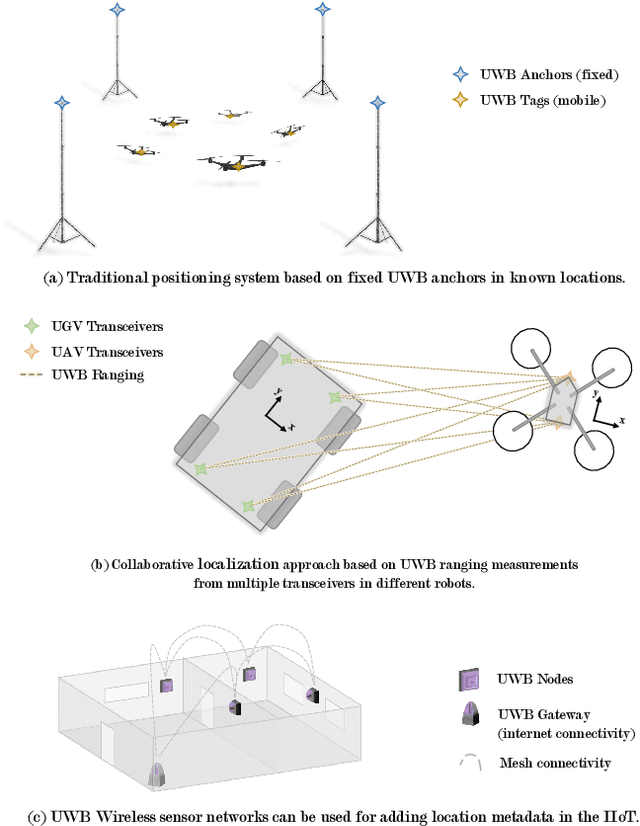 UWB Anchors (fixed)
UWB Tags (mobile)

(a) Traditional positioning system based on fixed UWB anchors in known locations.

UGV Transceivers
UAV Transceivers
UWB Ranging

y
x
y
x

(b) Collaborative localization approach based on UWB ranging measurements from multiple transceivers in different robots.

UWB Nodes
UWB Gateway (internet connectivity)
Mesh connectivity

(c) UWB Wireless sensor networks can be used for adding location metadata in the IIoT.