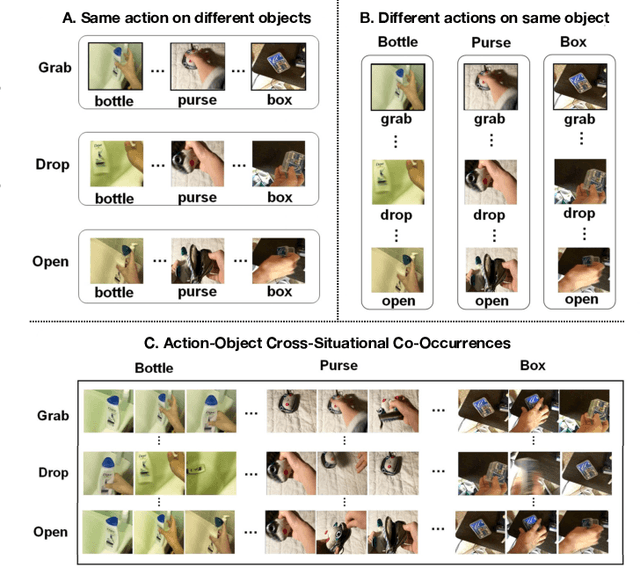 A. Same action on different objects

Grab
bottle ... purse ... box

Drop
bottle ... purse ... box

Open
bottle ... purse ... box

B. Different actions on same object

Bottle
grab
⋮
drop
⋮
open

Purse
grab
⋮
drop
⋮
open

Box
grab
⋮
drop
⋮
open

C. Action-Object Cross-Situational Co-Occurrences

Bottle Purse Box

Grab ... ...
⋮ ⋮ ⋮
Drop ... ...
⋮ ⋮ ⋮
Open ... ...