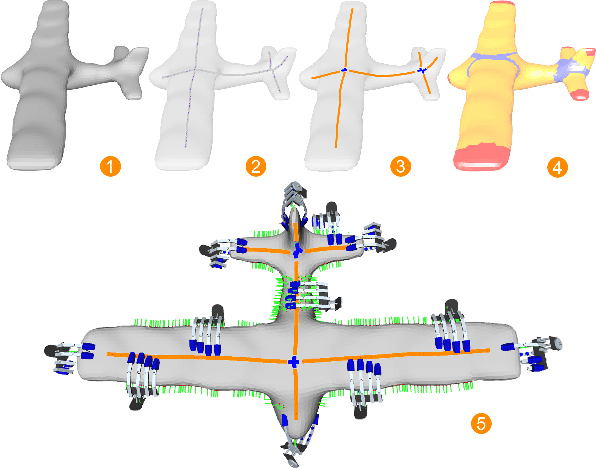 1
2
3
4
5