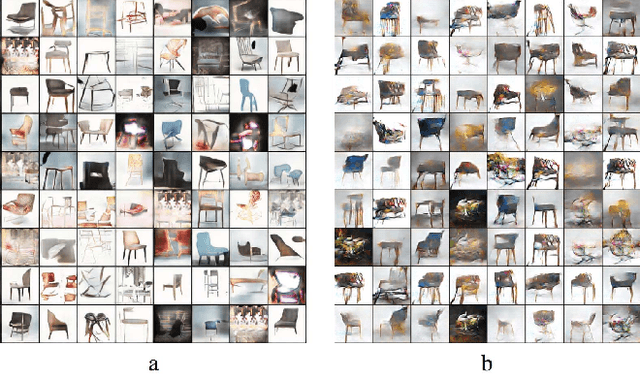 a

b