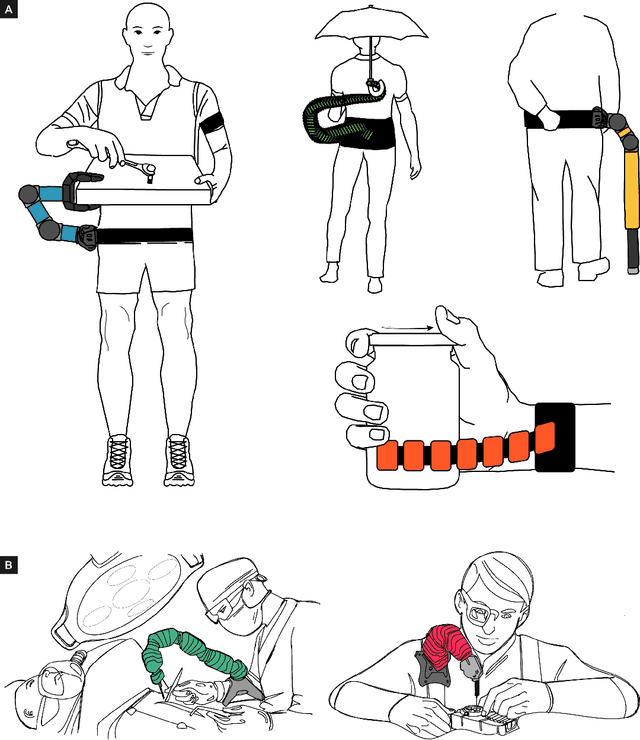 A

B