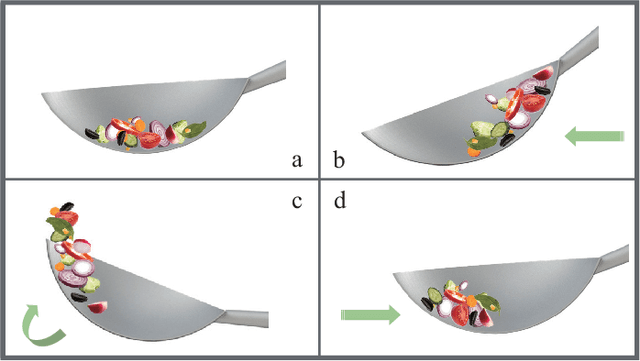 a

b

c

d