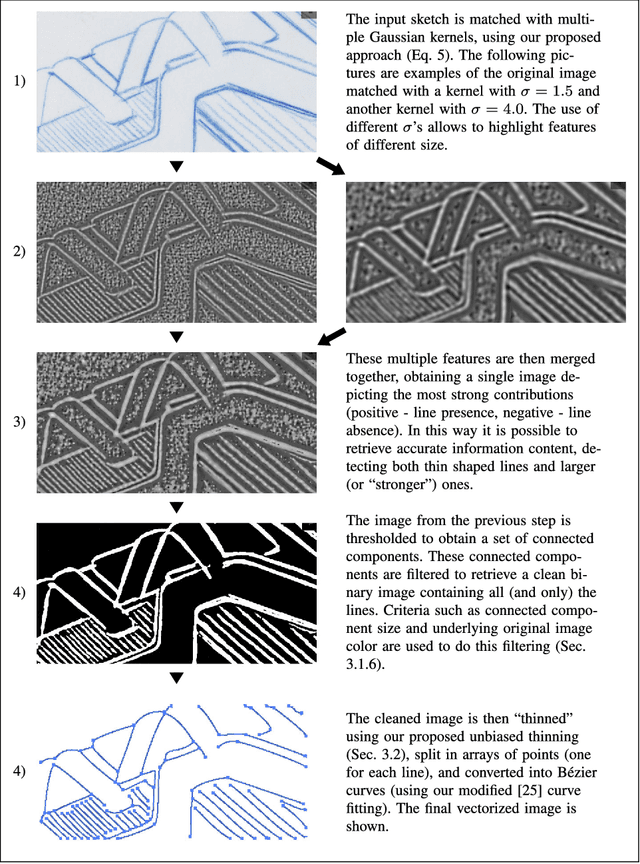 1)

The input sketch is matched with multiple Gaussian kernels, using our proposed approach (Eq. 5). The following pictures are examples of the original image matched with a kernel with $\sigma = 1.5$ and another kernel with $\sigma = 4.0$. The use of different $\sigma$'s allows to highlight features of different size.

2)

3)

These multiple features are then merged together, obtaining a single image depicting the most strong contributions (positive - line presence, negative - line absence). In this way it is possible to retrieve accurate information content, detecting both thin shaped lines and larger (or "stronger") ones.

4)

The image from the previous step is thresholded to obtain a set of connected components. These connected components are filtered to retrieve a clean binary image containing all (and only) the lines. Criteria such as connected component size and underlying original image color are used to do this filtering (Sec. 3.1.6).

4)

The cleaned image is then "thinned" using our proposed unbiased thinning (Sec. 3.2), split in arrays of points (one for each line), and converted into Bézier curves (using our modified [25] curve fitting). The final vectorized image is shown.