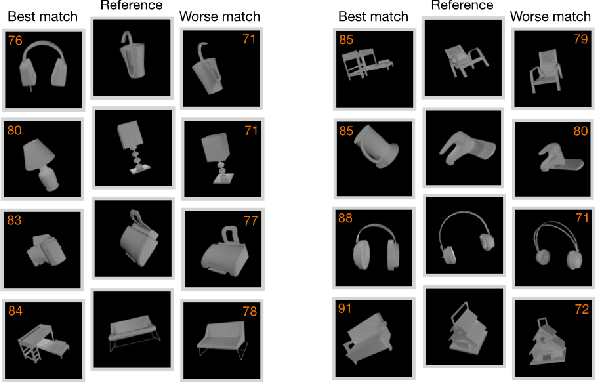 Best match Reference Worse match

76 71

80 71

83 77

84 78

Best match Reference Worse match

85 79

85 80

88 71

91 72