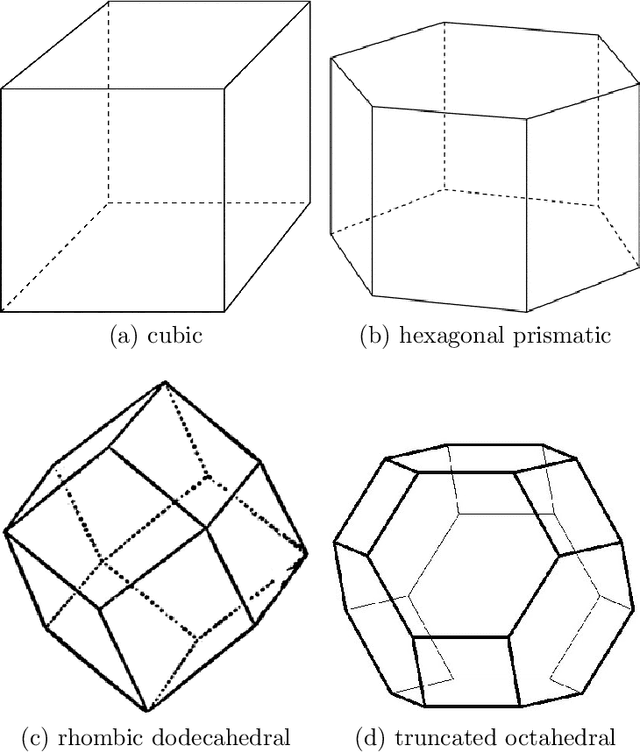 (a) cubic

(b) hexagonal prismatic

(c) rhombic dodecahedral

(d) truncated octahedral