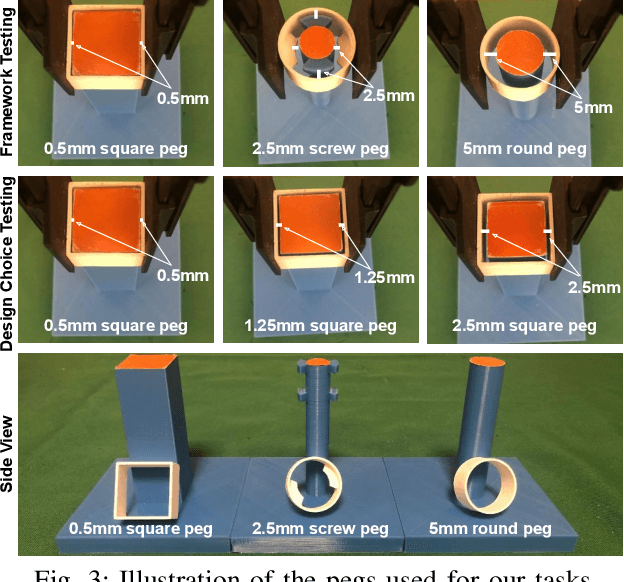 Framework Testing

0.5mm

0.5mm square peg

2.5mm

2.5mm screw peg

5mm

5mm round peg

Design Choice Testing

0.5mm

0.5mm square peg

1.25mm

1.25mm square peg

2.5mm

2.5mm square peg

Side View

0.5mm square peg

2.5mm screw peg

5mm round peg

Fig. 3: Illustration of the pegs used for our tasks