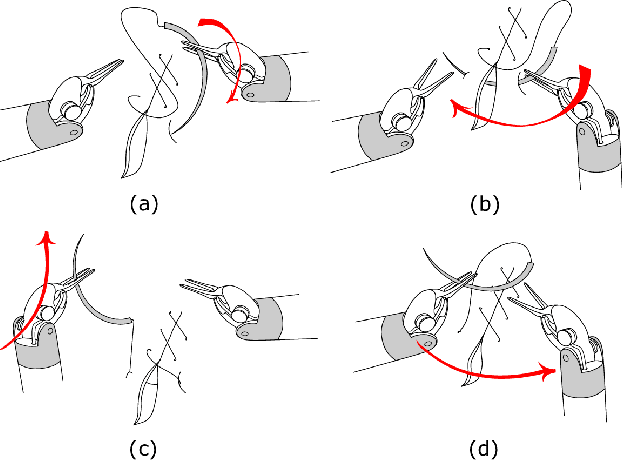 (a)

(b)

(c)

(d)