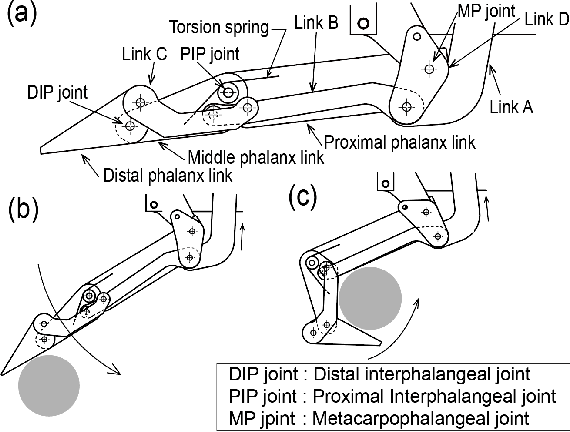 (a)

Torsion spring

Link B

MP joint

Link D

Link C

PIP joint

DIP joint

Link A

Proximal phalanx link

Middle phalanx link

Distal phalanx link

(b)

(c)

DIP joint : Distal interphalangeal joint
PIP joint : Proximal Interphalangeal joint
MP jpint : Metacarpophalangeal joint