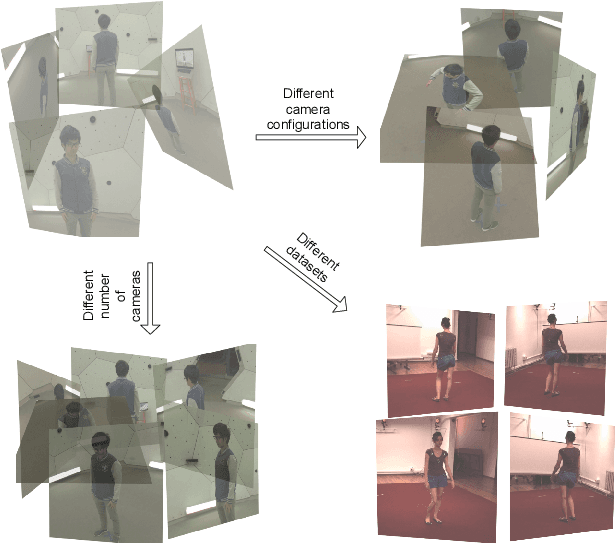 Different camera configurations

Different datasets

Different number of cameras