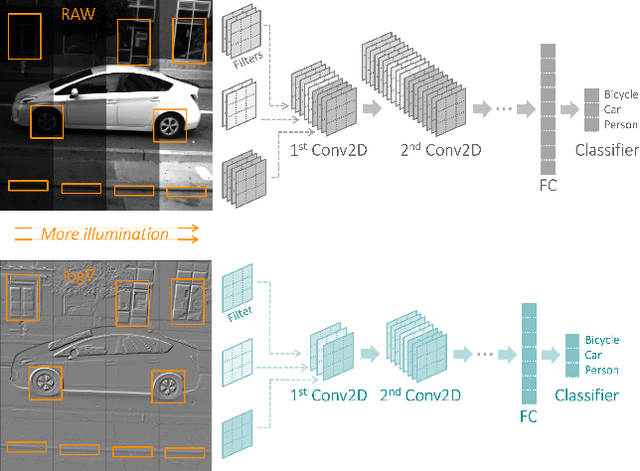 RAW

Filters

$1^{st}$ Conv2D

$2^{nd}$ Conv2D

FC

Bicycle
Car
Person

Classifier

More illumination

logV

Filter

$1^{st}$ Conv2D

$2^{nd}$ Conv2D

FC

Bicycle
Car
Person

Classifier