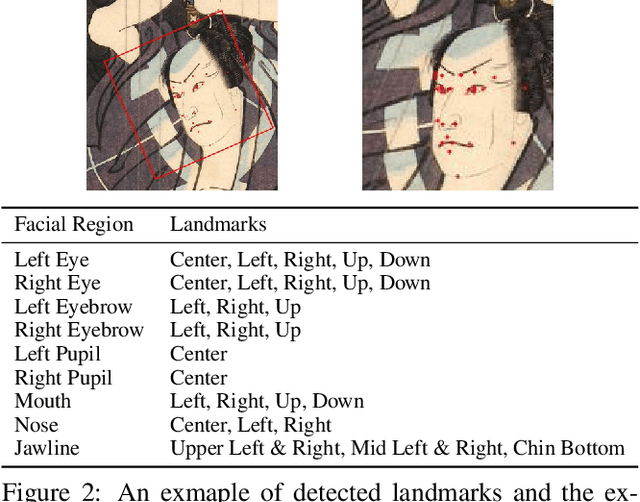 | Facial Region | Landmarks |
|---|---|
| Left Eye | Center, Left, Right, Up, Down |
| Right Eye | Center, Left, Right, Up, Down |
| Left Eyebrow | Left, Right, Up |
| Right Eyebrow | Left, Right, Up |
| Left Pupil | Center |
| Right Pupil | Center |
| Mouth | Left, Right, Up, Down |
| Nose | Center, Left, Right |
| Jawline | Upper Left & Right, Mid Left & Right, Chin Bottom |

Figure 2: An exmaple of detected landmarks and the ex-