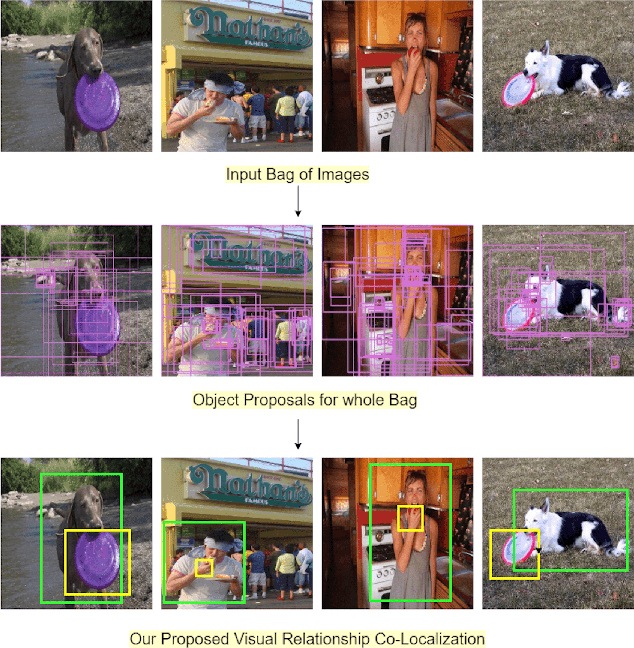 Nathan's
FAMOUS

Input Bag of Images

Nathan's
FAMOUS

Object Proposals for whole Bag

Nathan's
FAMOUS

Our Proposed Visual Relationship Co-Localization