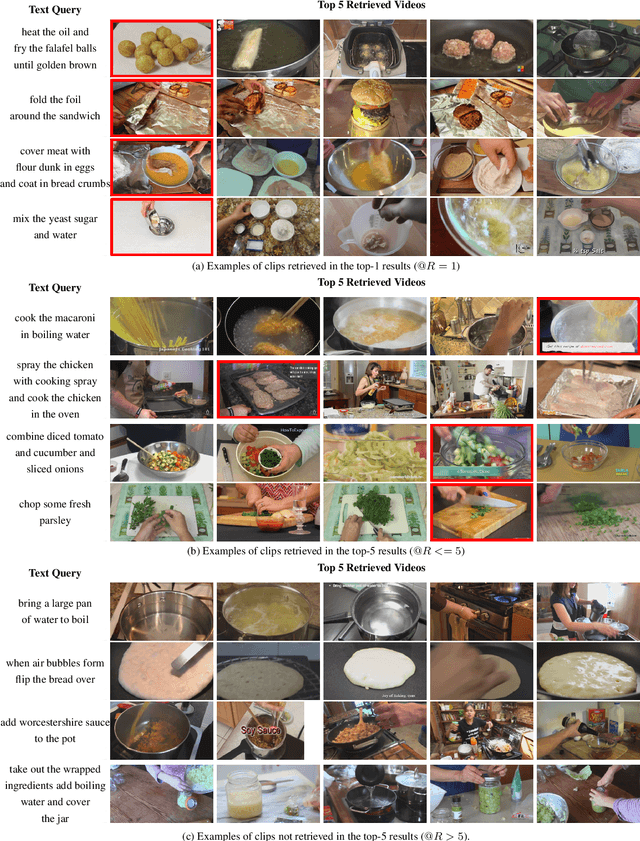 Text Query

Top 5 Retrieved Videos

heat the oil and fry the falafel balls until golden brown

fold the foil around the sandwich

cover meat with flour dunk in eggs and coat in bread crumbs

mix the yeast sugar and water

(a) Examples of clips retrieved in the top-1 results ($@R = 1$)

Text Query

Top 5 Retrieved Videos

cook the macaroni in boiling water

spray the chicken with cooking spray and cook the chicken in the oven

combine diced tomato and cucumber and sliced onions

chop some fresh parsley

(b) Examples of clips retrieved in the top-5 results ($@R <= 5$)

Text Query

Top 5 Retrieved Videos

bring a large pan of water to boil

when air bubbles form flip the bread over

add worcestershire sauce to the pot

Soy Sauce

take out the wrapped ingredients add boiling water and cover the jar

(c) Examples of clips not retrieved in the top-5 results ($@R > 5$).