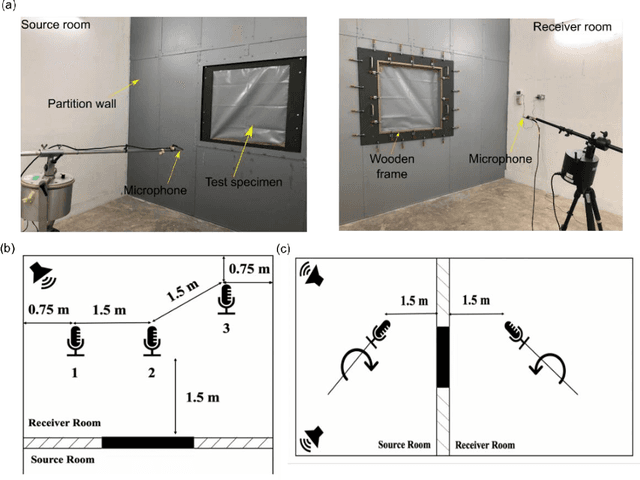 (a)

Source room

Partition wall

Microphone

Test specimen

Receiver room

Wooden frame

Microphone

(b)

0.75 m

1.5 m

1.5 m

0.75 m

1

2

3

1.5 m

Receiver Room

Source Room

(c)

1.5 m

1.5 m

Source Room

Receiver Room