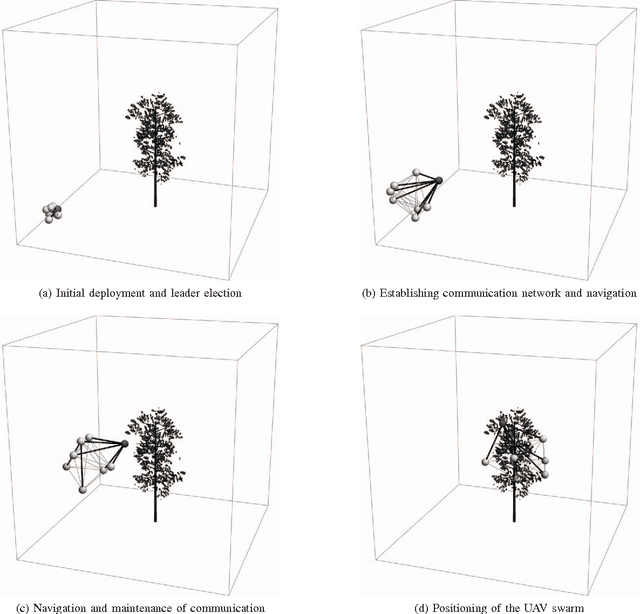 (a) Initial deployment and leader election

(b) Establishing communication network and navigation

(c) Navigation and maintenance of communication

(d) Positioning of the UAV swarm