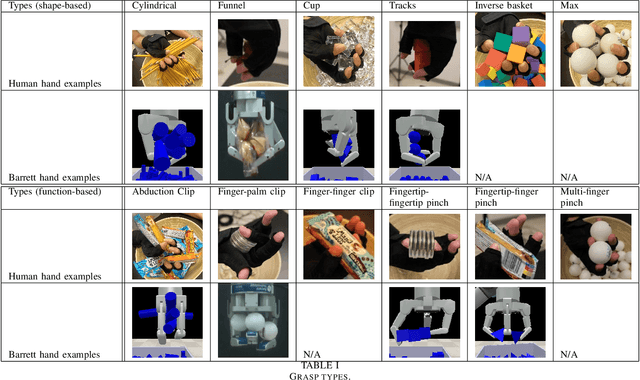 | Types (shape-based) | Cylindrical | Funnel | Cup | Tracks | Inverse basket | Max |
|---|---|---|---|---|---|---|
| Human hand examples | | | | | | |
| Barrett hand examples | | | | | N/A | N/A |
| Types (function-based) | Abduction Clip | Finger-palm clip | Finger-finger clip | Fingertip-fingertip pinch | Fingertip-finger pinch | Multi-finger pinch |
| Human hand examples | | | | | | |
| Barrett hand examples | | | N/A | | | N/A |

TABLE I
GRASP TYPES.