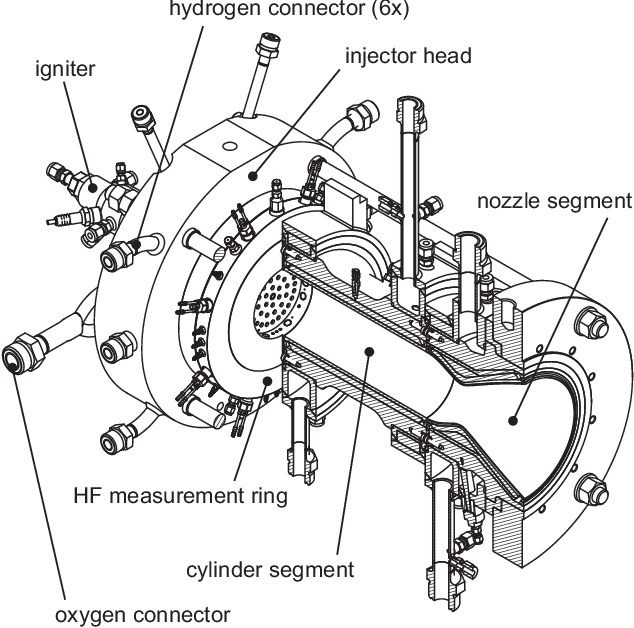 hydrogen connector (6x)
igniter
injector head
nozzle segment
HF measurement ring
cylinder segment
oxygen connector