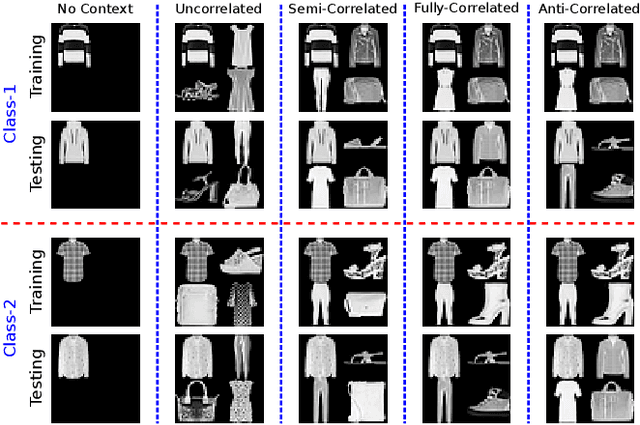 No Context
Uncorrelated
Semi-Correlated
Fully-Correlated
Anti-Correlated

Class-1
Training
Testing

Class-2
Training
Testing