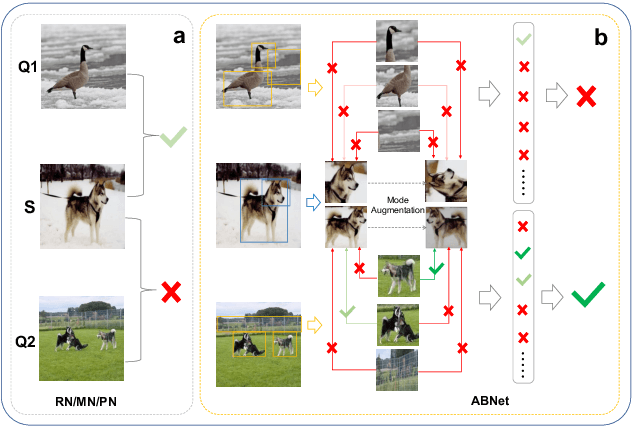 a

Q1

S

Q2

RN/MN/PN

b

Mode Augmentation

ABNet