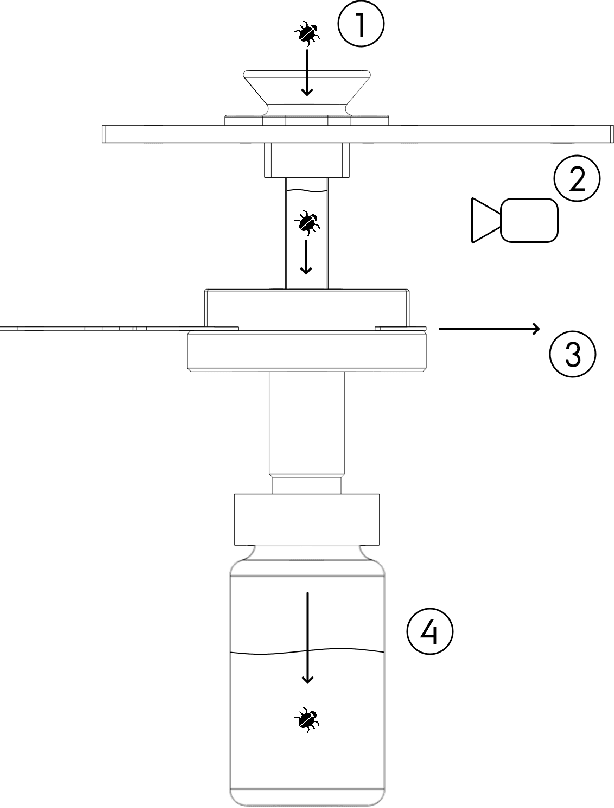 1

2

3

4