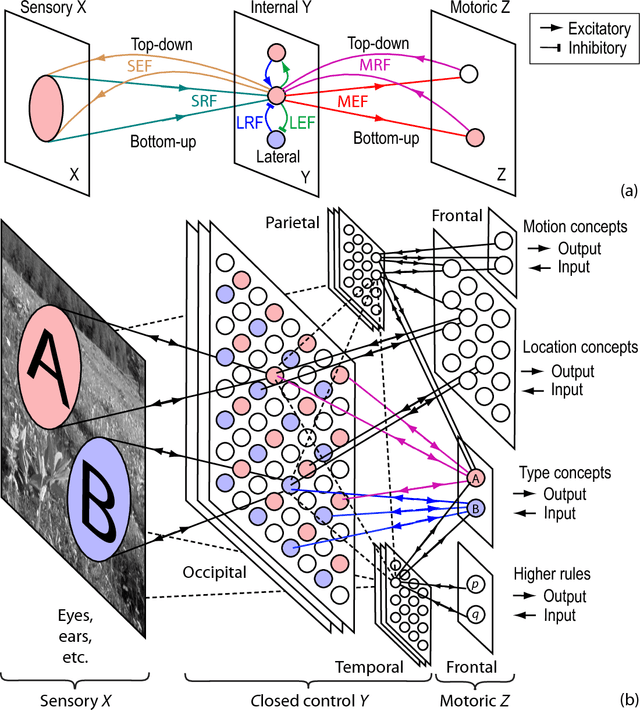 Sensory X
Internal Y
Motoric Z
Excitatory
Inhibitory
Top-down
SEF
SRF
Bottom-up
X
LRF
LEF
Lateral
Y
Top-down
MRF
MEF
Bottom-up
Z
(a)

Parietal
Frontal
Motion concepts
Output
Input
Location concepts
Output
Input
A
B
A
B
Type concepts
Output
Input
Occipital
p
q
Higher rules
Output
Input
Eyes, ears, etc.
Temporal
Frontal
Sensory $X$
Closed control $Y$
Motoric $Z$
(b)