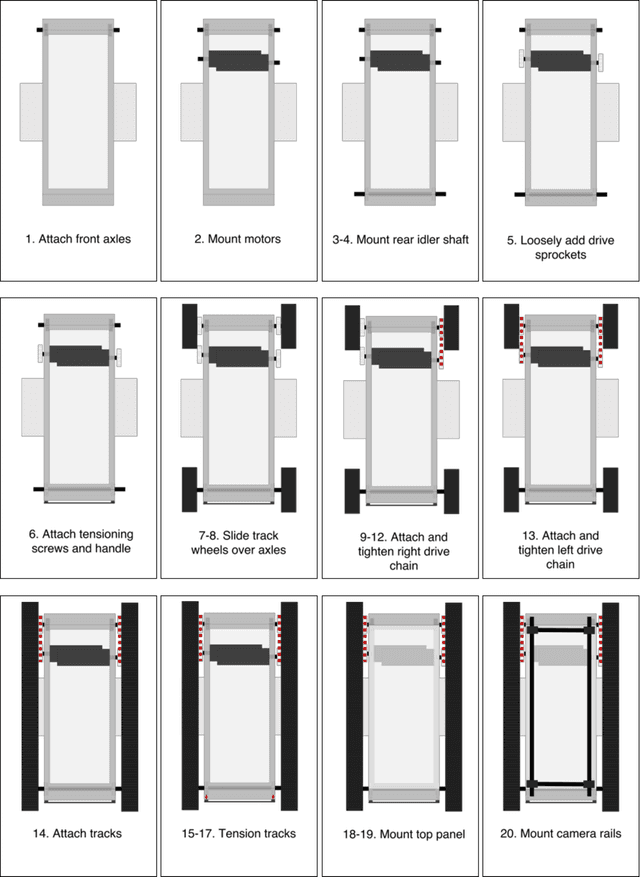 1. Attach front axles

2. Mount motors

3-4. Mount rear idler shaft

5. Loosely add drive sprockets

6. Attach tensioning screws and handle

7-8. Slide track wheels over axles

9-12. Attach and tighten right drive chain

13. Attach and tighten left drive chain

14. Attach tracks

15-17. Tension tracks

18-19. Mount top panel

20. Mount camera rails