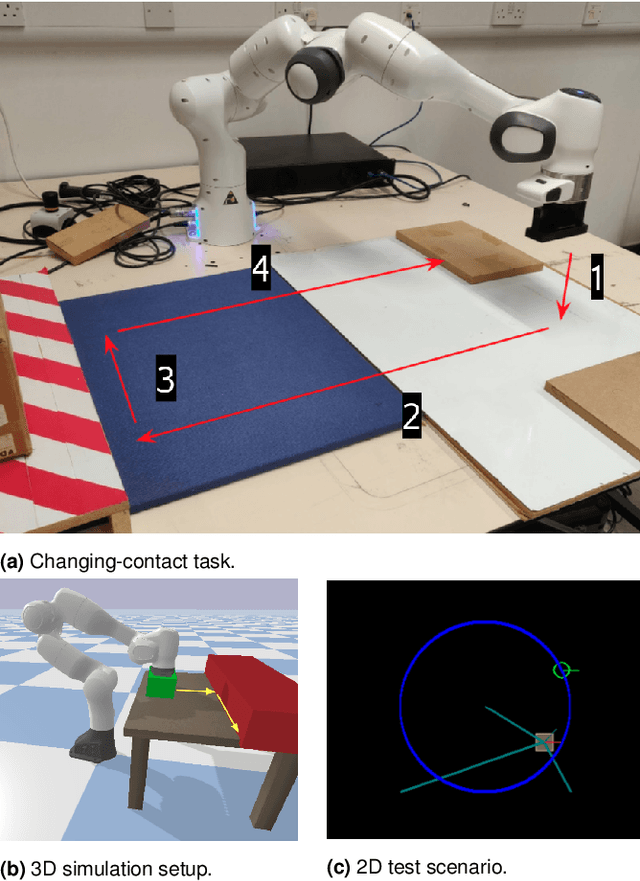 4
1
3
2

**(a)** Changing-contact task.

**(b)** 3D simulation setup.

**(c)** 2D test scenario.