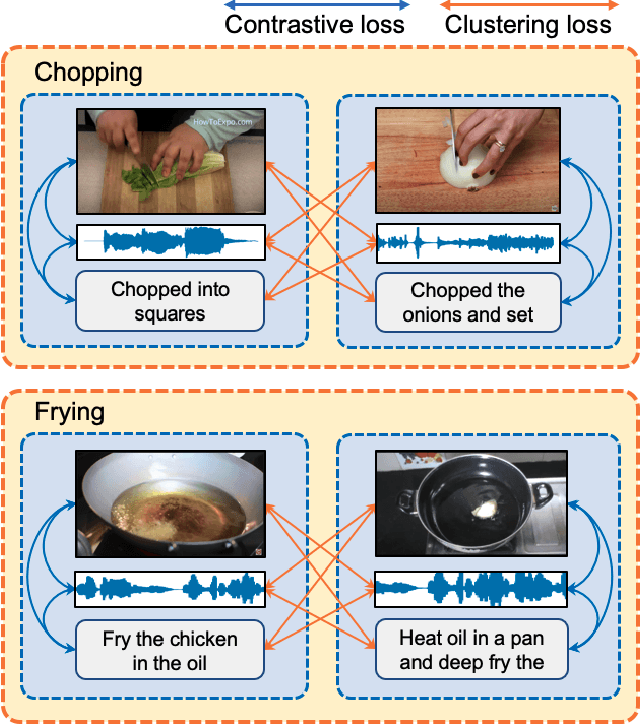 Contrastive loss

Clustering loss

Chopping

HowToExpo.com

Chopped into squares

Chopped the onions and set

Frying

Fry the chicken in the oil

Heat oil in a pan and deep fry the