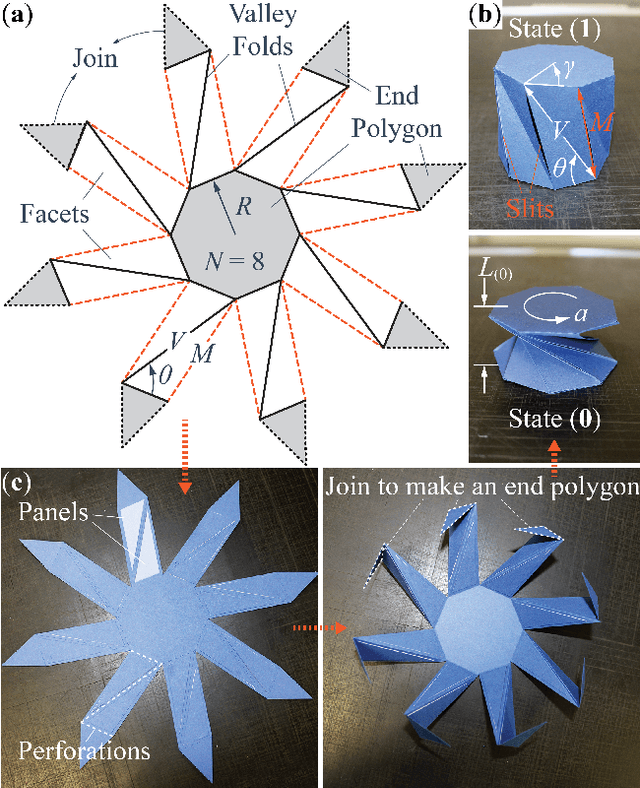 (a)
Join
Valley Folds
End Polygon
Facets
$R$
$N = 8$
$V$
$M$
$\theta$

(b)
State (1)
$\gamma$
$V$
$M$
$\theta$
Slits
$L_{(0)}$
$a$
State (0)

(c)
Panels
Perforations
Join to make an end polygon