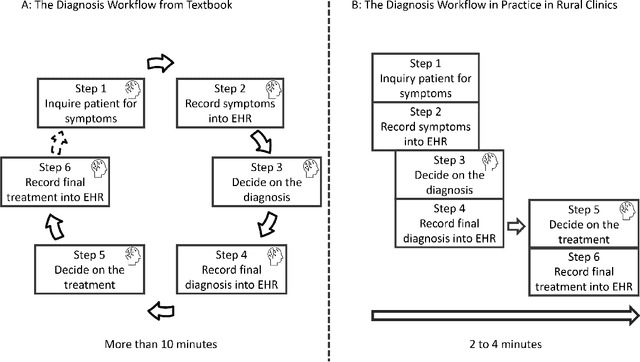 A: The Diagnosis Workflow from Textbook

Step 1
Inquire patient for symptoms

Step 2
Record symptoms into EHR

Step 3
Decide on the diagnosis

Step 4
Record final diagnosis into EHR

Step 5
Decide on the treatment

Step 6
Record final treatment into EHR

More than 10 minutes

B: The Diagnosis Workflow in Practice in Rural Clinics

Step 1
Inquiry patient for symptoms

Step 2
Record symptoms into EHR

Step 3
Decide on the diagnosis

Step 4
Record final diagnosis into EHR

Step 5
Decide on the treatment

Step 6
Record final treatment into EHR

2 to 4 minutes