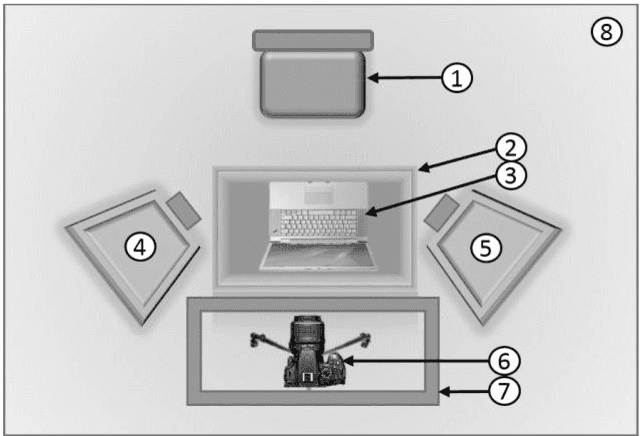 8
1
2
3
4
5
6
7