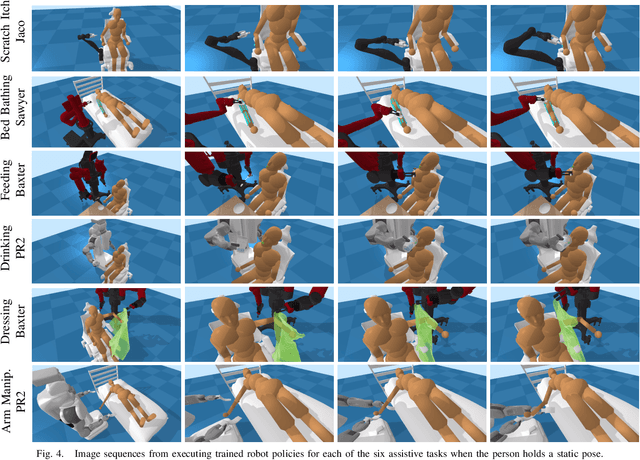 Scratch Itch
Jaco

Bed Bathing
Sawyer

Feeding
Baxter

Drinking
PR2

Dressing
Baxter

Arm Manip.
PR2

Fig. 4. Image sequences from executing trained robot policies for each of the six assistive tasks when the person holds a static pose.