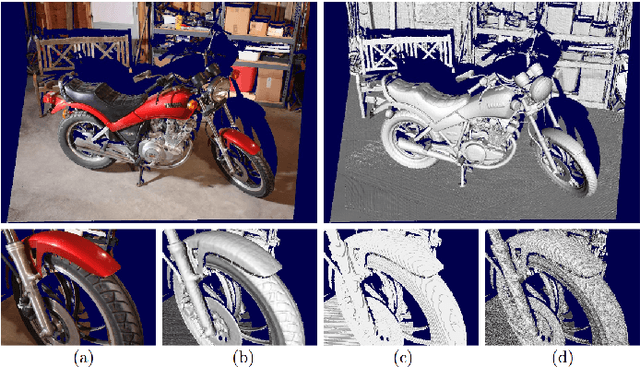 (a) (b) (c) (d)